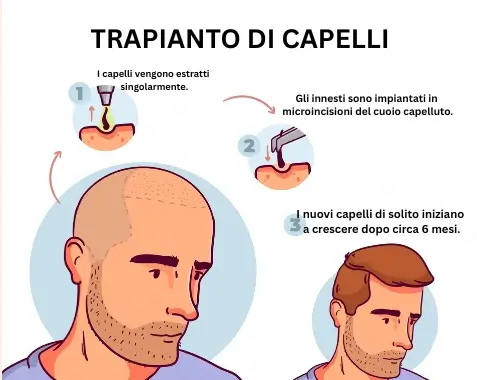 TRAPIANTO DI CAPELLI

1 I capelli vengono estratti singolarmente.

2 Gli innesti sono impiantati in microincisioni del cuoio capelluto.

3 I nuovi capelli di solito iniziano a crescere dopo circa 6 mesi.