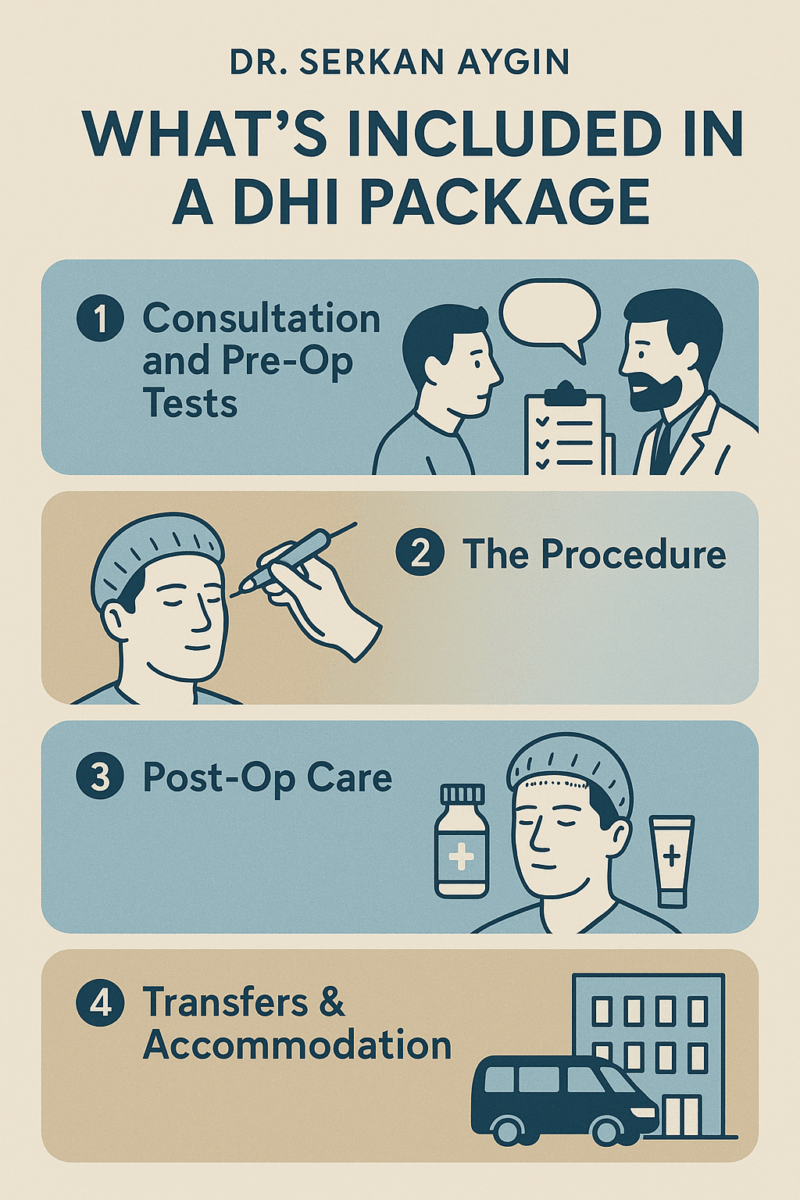 DR. SERKAN AYGIN

WHAT'S INCLUDED IN A DHI PACKAGE

1 Consultation and Pre-Op Tests

2 The Procedure

3 Post-Op Care

4 Transfers & Accommodation