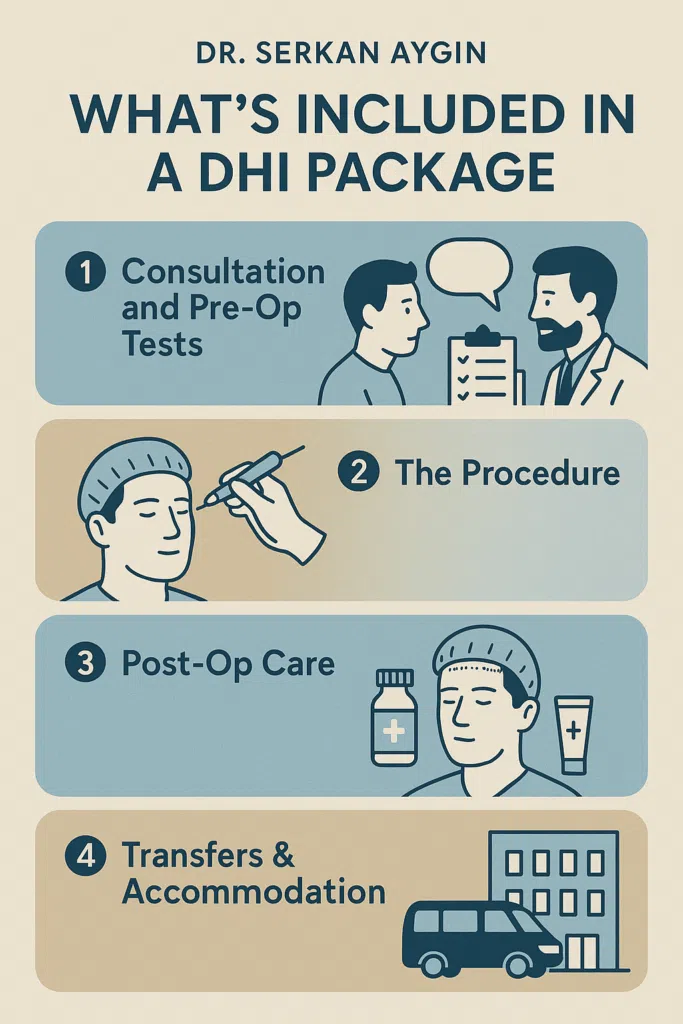 DR. SERKAN AYGIN

WHAT'S INCLUDED IN A DHI PACKAGE

1 Consultation and Pre-Op Tests

2 The Procedure

3 Post-Op Care

4 Transfers & Accommodation