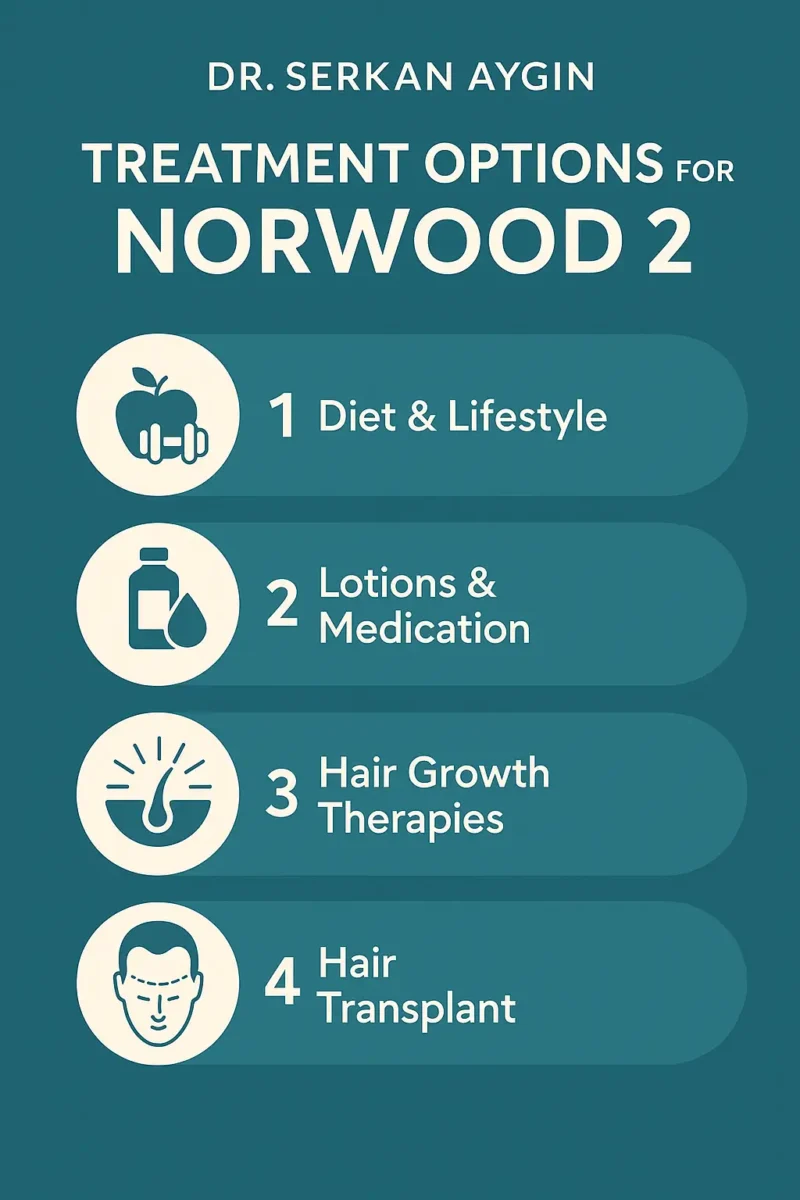 DR. SERKAN AYGIN

TREATMENT OPTIONS FOR NORWOOD 2

1 Diet & Lifestyle

2 Lotions & Medication

3 Hair Growth Therapies

4 Hair Transplant