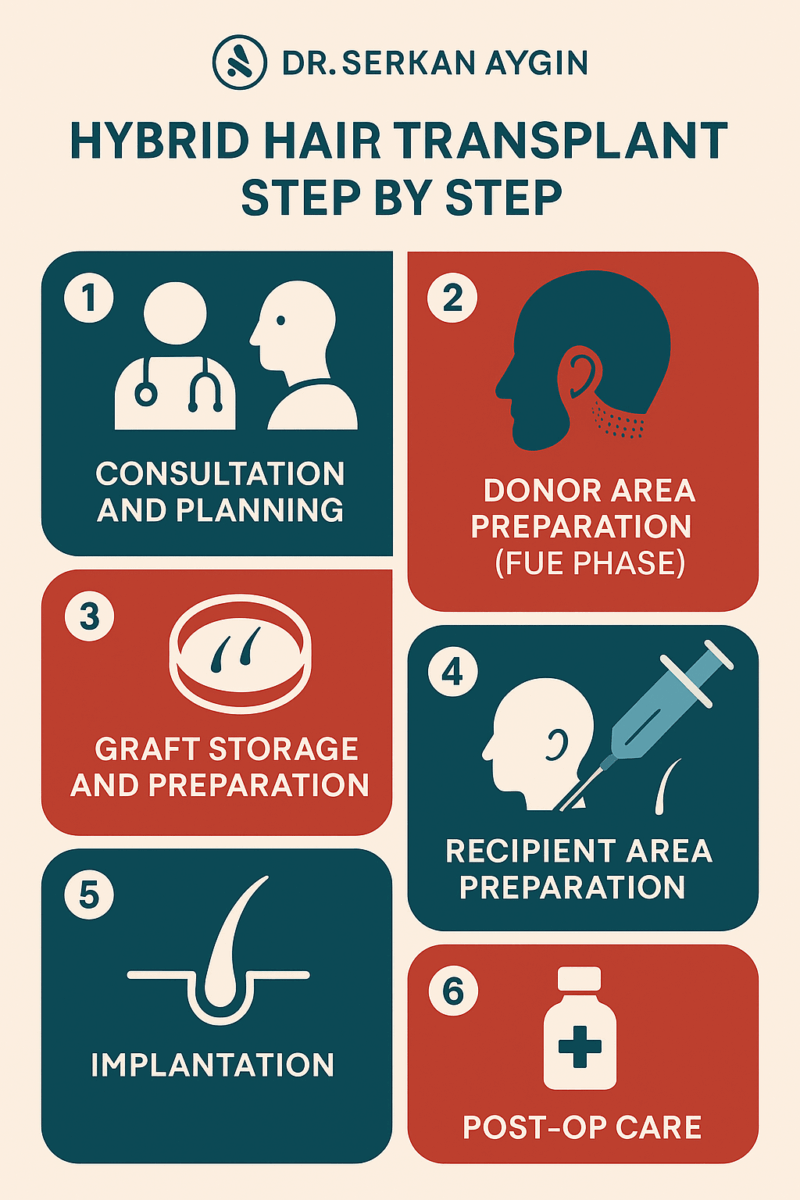 DR. SERKAN AYGIN

HYBRID HAIR TRANSPLANT STEP BY STEP

1
CONSULTATION AND PLANNING

2
DONOR AREA PREPARATION (FUE PHASE)

3
GRAFT STORAGE AND PREPARATION

4
RECIPIENT AREA PREPARATION

5
IMPLANTATION

6
POST-OP CARE