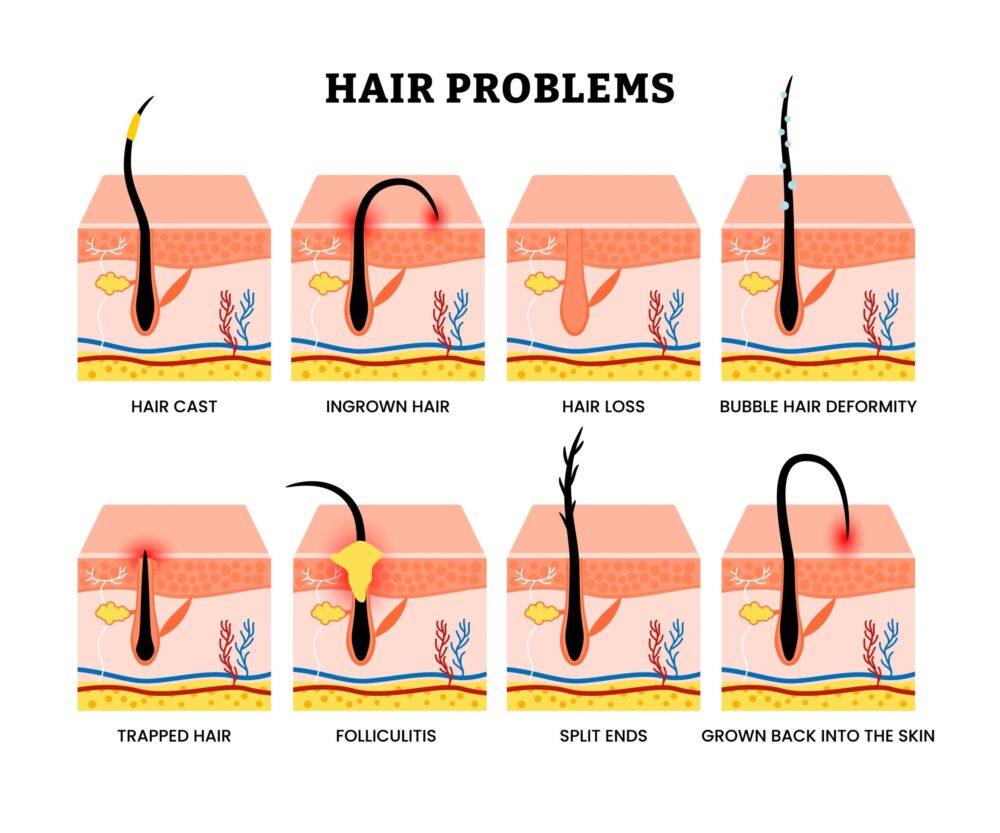 HAIR PROBLEMS

HAIR CAST

INGROWN HAIR

HAIR LOSS

BUBBLE HAIR DEFORMITY

TRAPPED HAIR

FOLLICULITIS

SPLIT ENDS

GROWN BACK INTO THE SKIN