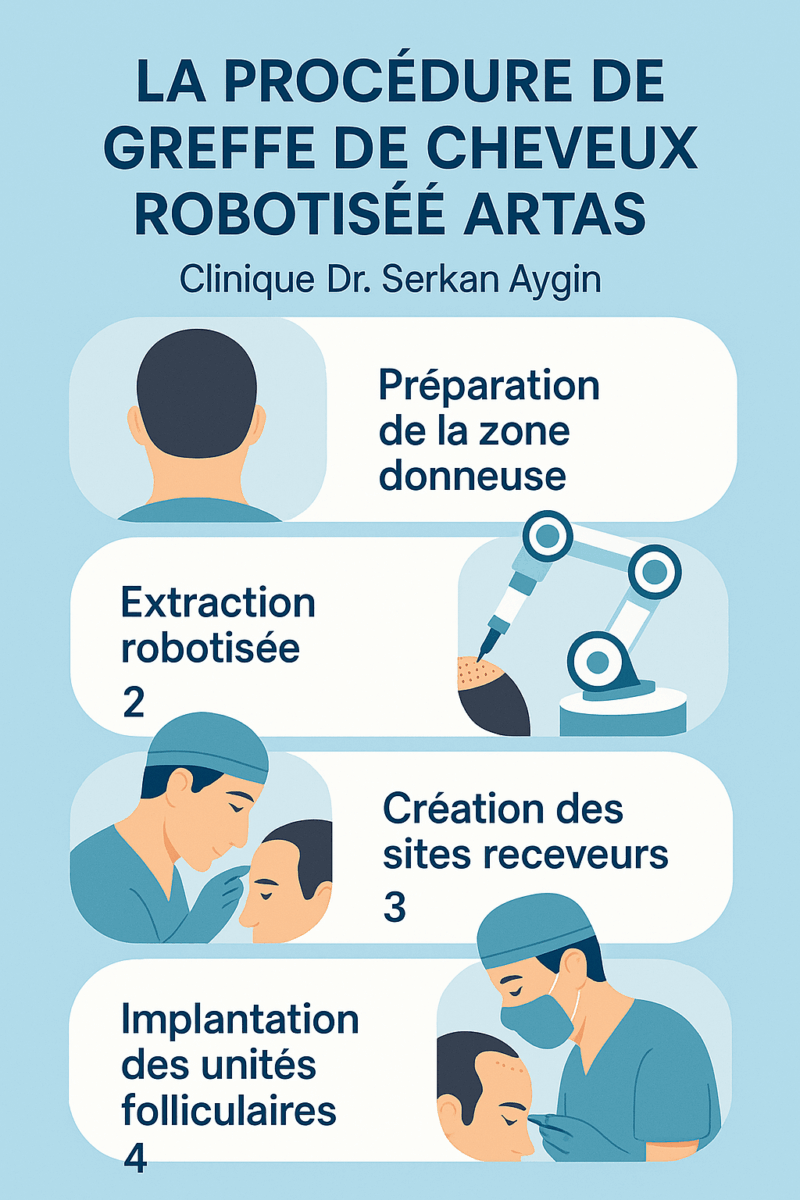 LA PROCÉDURE DE GREFFE DE CHEVEUX ROBOTISÉÉ ARTAS

Clinique Dr. Serkan Aygin

Préparation de la zone donneuse

Extraction robotisée

2

Création des sites receveurs

3

Implantation des unités folliculaires

4