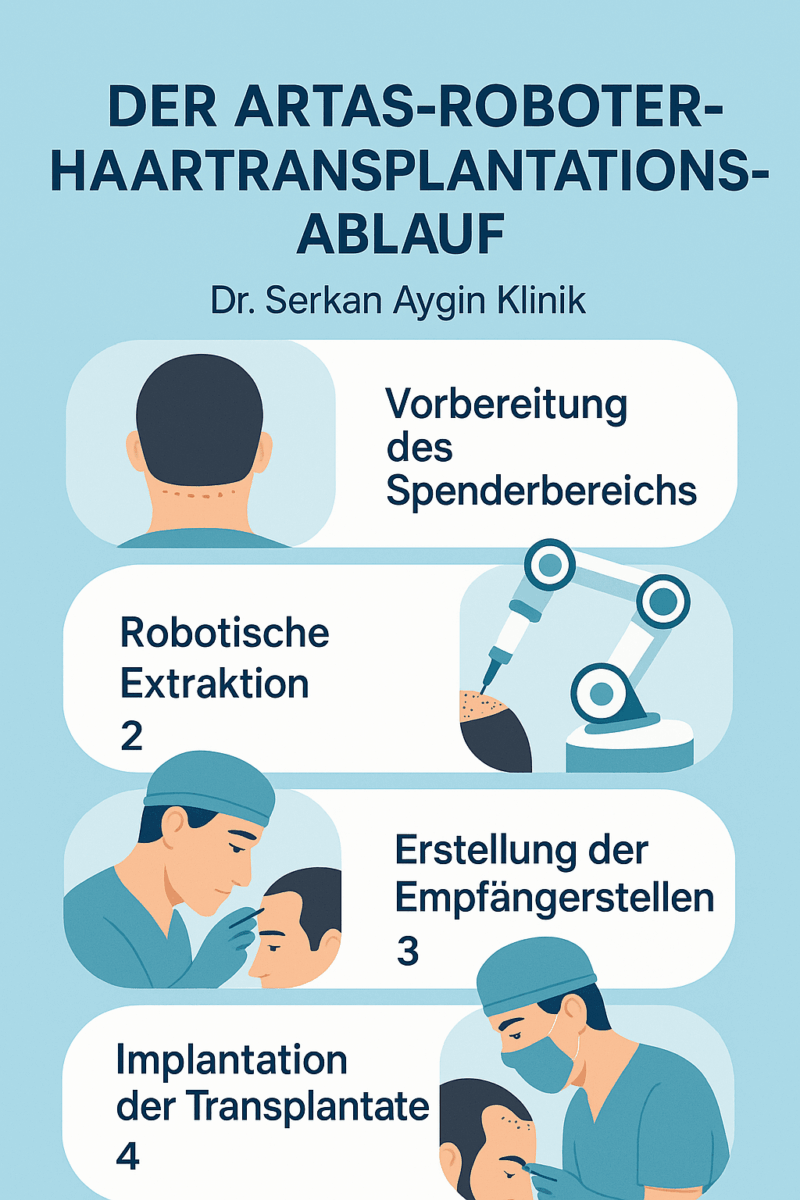 DER ARTAS-ROBOTER-HAARTRANSPLANTATIONS-ABLAUF

Dr. Serkan Aygin Klinik

Vorbereitung des Spenderbereichs

Robotische Extraktion
2

Erstellung der Empfängerstellen
3

Implantation der Transplantate
4