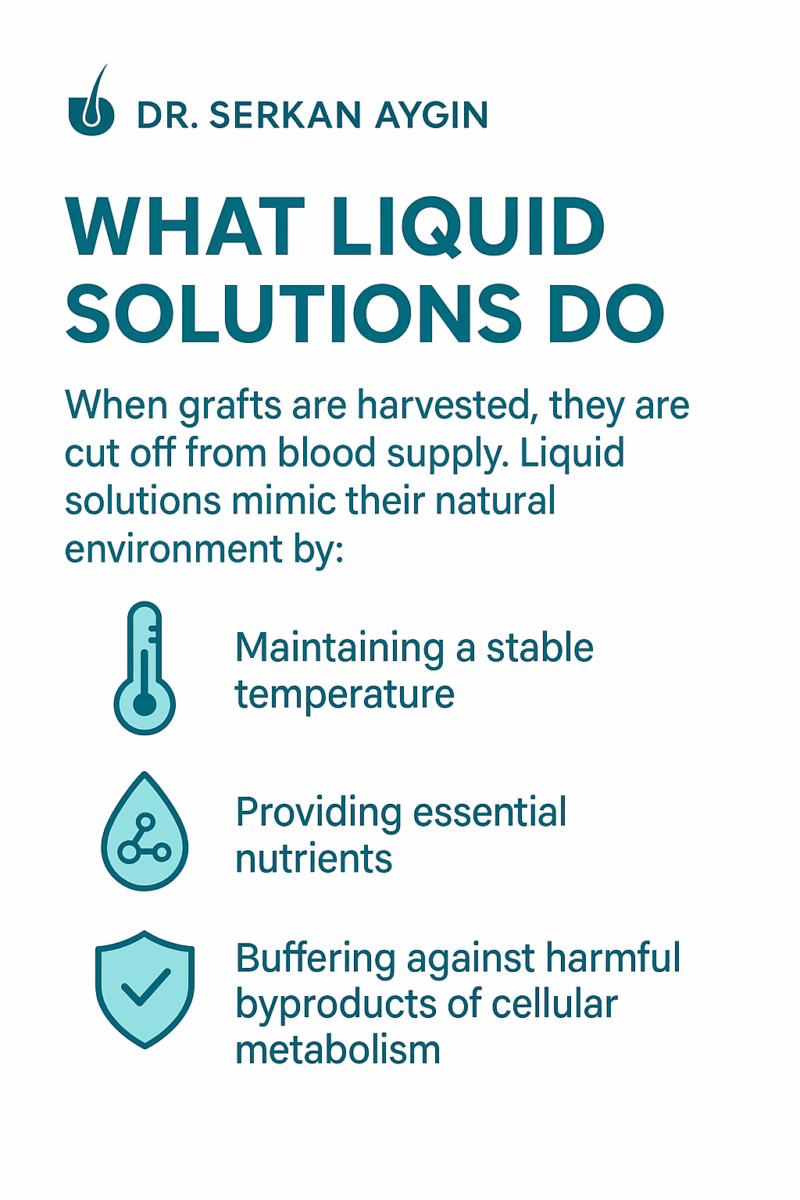 DR. SERKAN AYGIN

WHAT LIQUID SOLUTIONS DO

When grafts are harvested, they are cut off from blood supply. Liquid solutions mimic their natural environment by:

Maintaining a stable temperature

Providing essential nutrients

Buffering against harmful byproducts of cellular metabolism