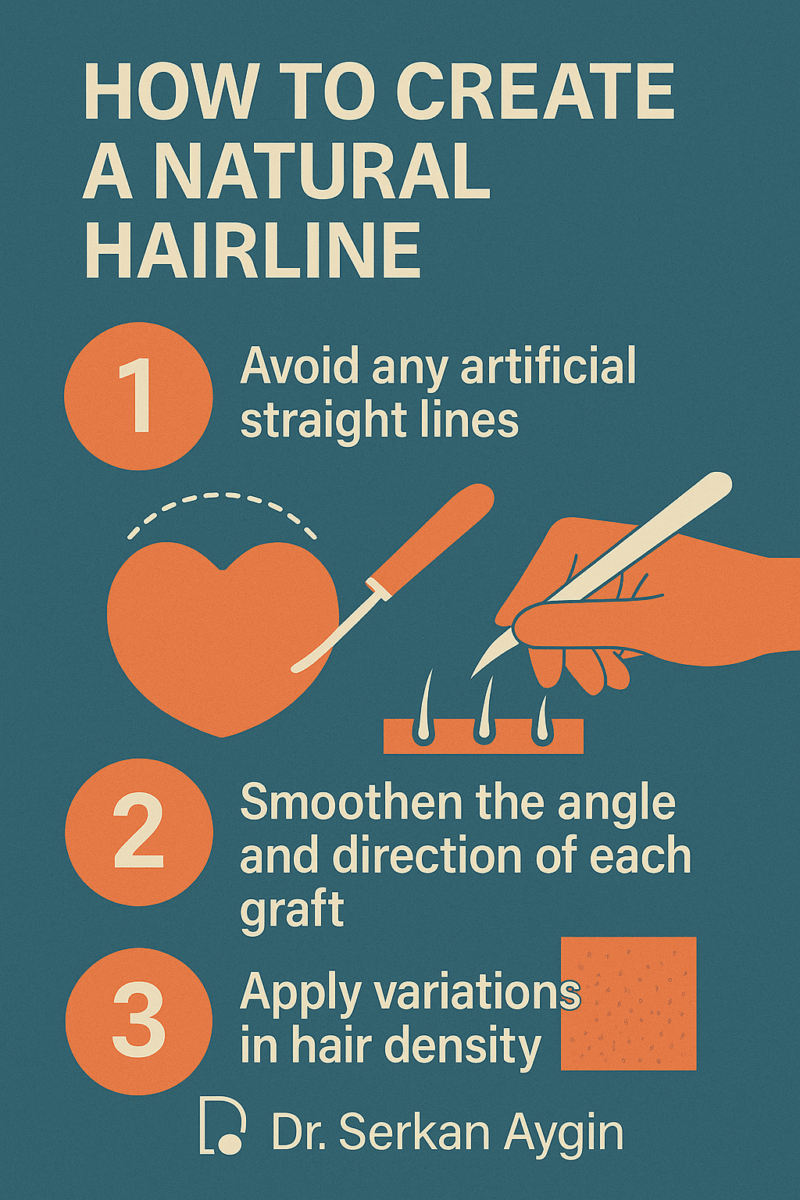 HOW TO CREATE A NATURAL HAIRLINE

1 Avoid any artificial straight lines

2 Smoothen the angle and direction of each graft

3 Apply variations in hair density

Dr. Serkan Aygin