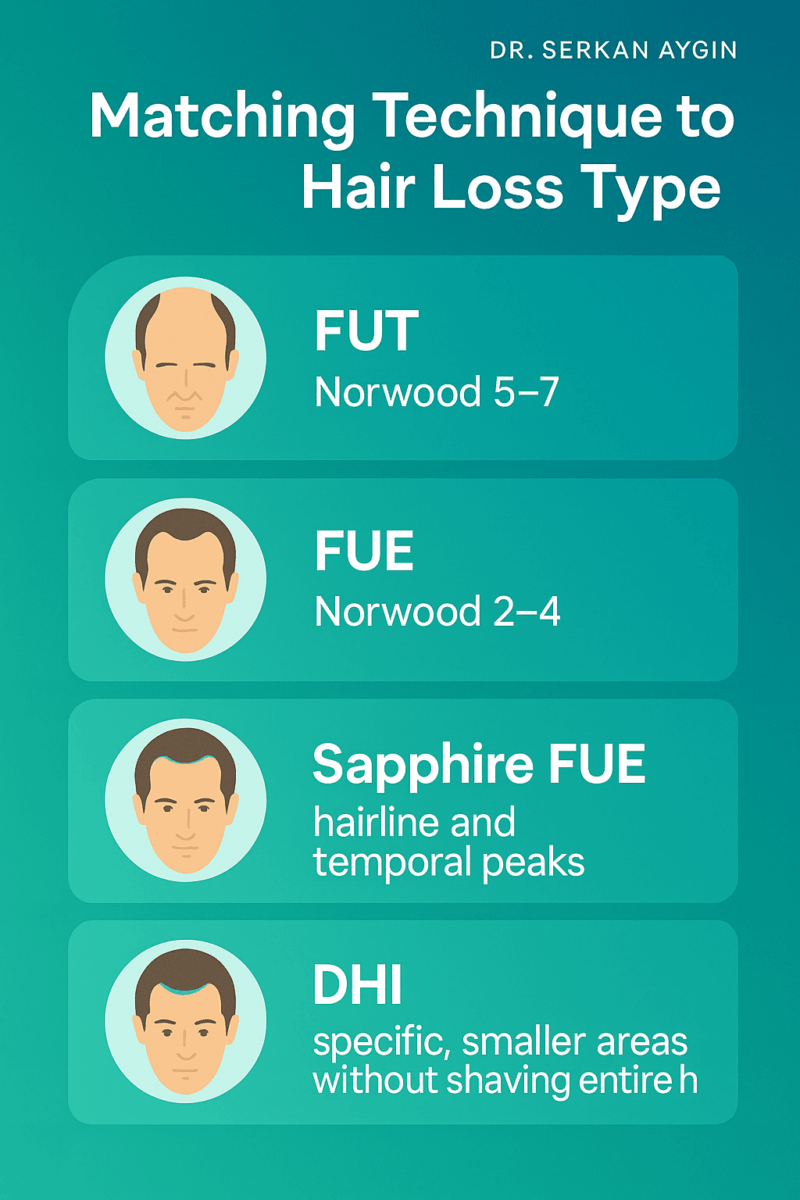 DR. SERKAN AYGIN

Matching Technique to Hair Loss Type

FUT
Norwood 5–7

FUE
Norwood 2–4

Sapphire FUE
hairline and temporal peaks

DHI
specific, smaller areas without shaving entire h