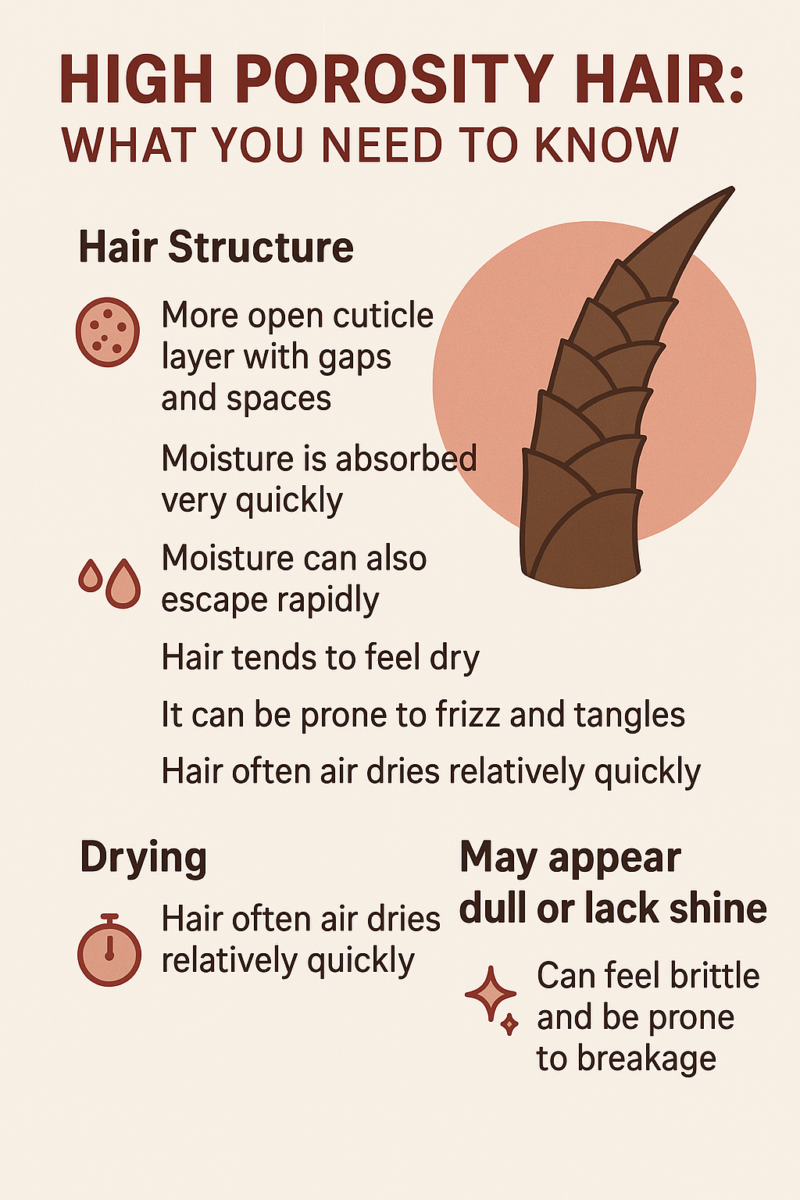 HIGH POROSITY HAIR:
WHAT YOU NEED TO KNOW

Hair Structure

More open cuticle layer with gaps and spaces

Moisture is absorbed very quickly

Moisture can also escape rapidly

Hair tends to feel dry

It can be prone to frizz and tangles

Hair often air dries relatively quickly

Drying

Hair often air dries relatively quickly

May appear dull or lack shine

Can feel brittle and be prone to breakage