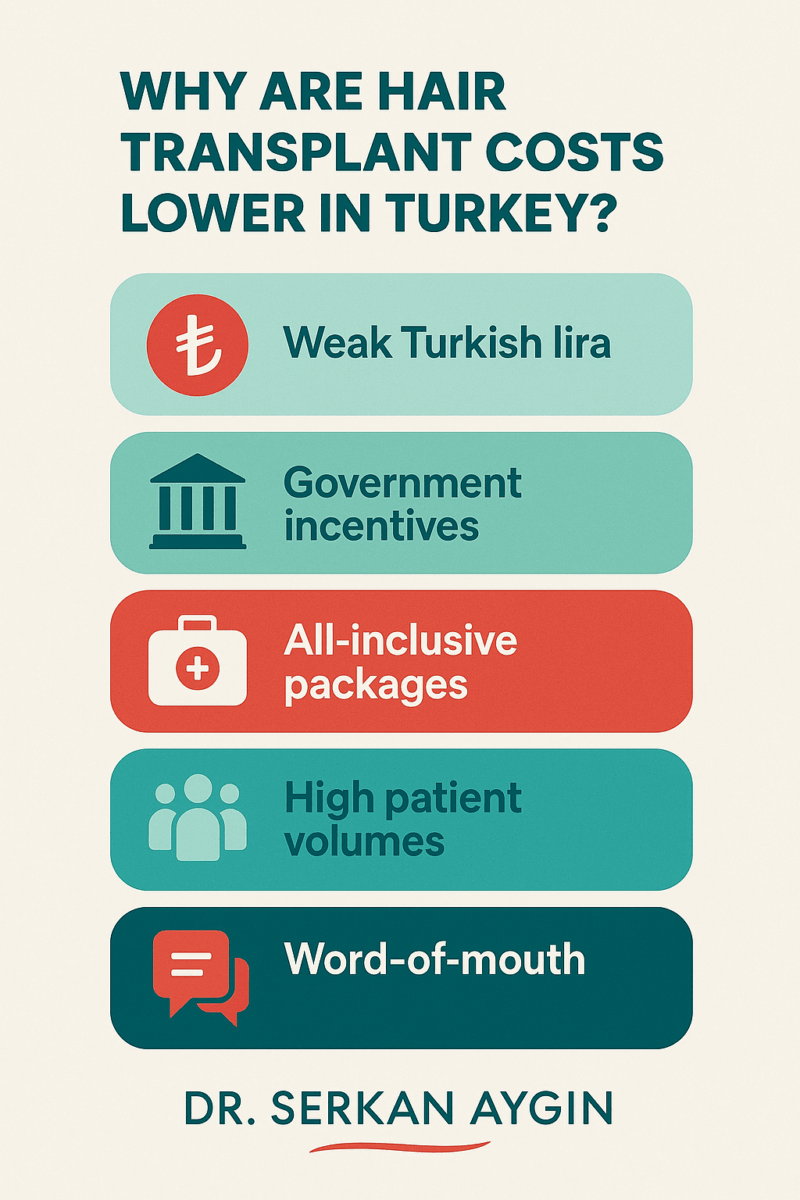 WHY ARE HAIR TRANSPLANT COSTS LOWER IN TURKEY?

₺

Weak Turkish lira

Government incentives

All-inclusive packages

High patient volumes

Word-of-mouth

DR. SERKAN AYGIN