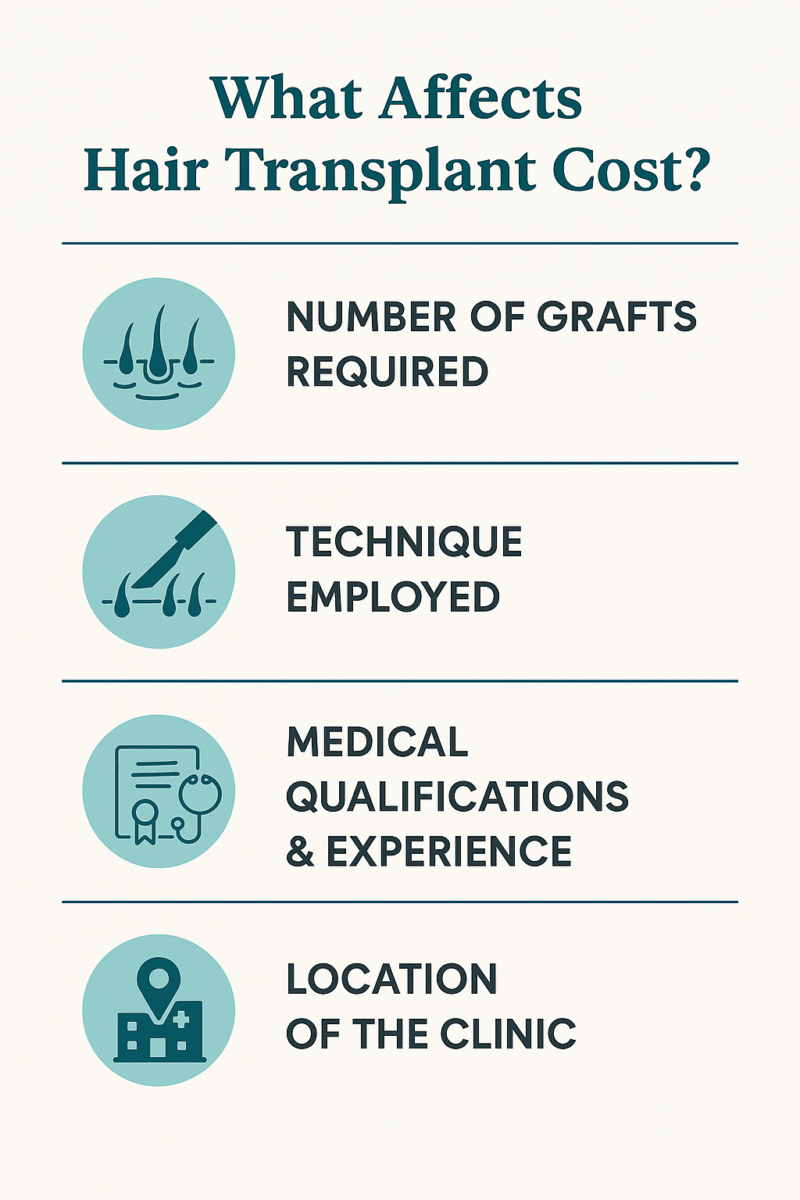 What Affects Hair Transplant Cost?

NUMBER OF GRAFTS REQUIRED

TECHNIQUE EMPLOYED

MEDICAL QUALIFICATIONS & EXPERIENCE

LOCATION OF THE CLINIC